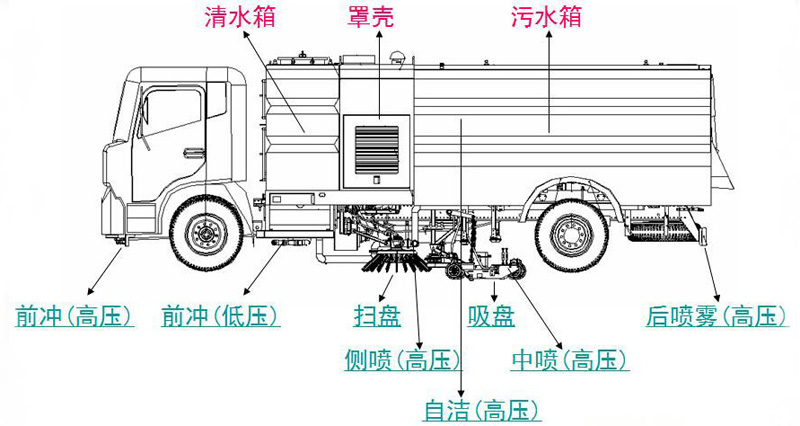 清水箱
罩壳
污水箱

前冲(高压)
前冲(低压)
扫盘
吸盘
后喷雾(高压)
侧喷(高压)
中喷(高压)
自洁(高压)